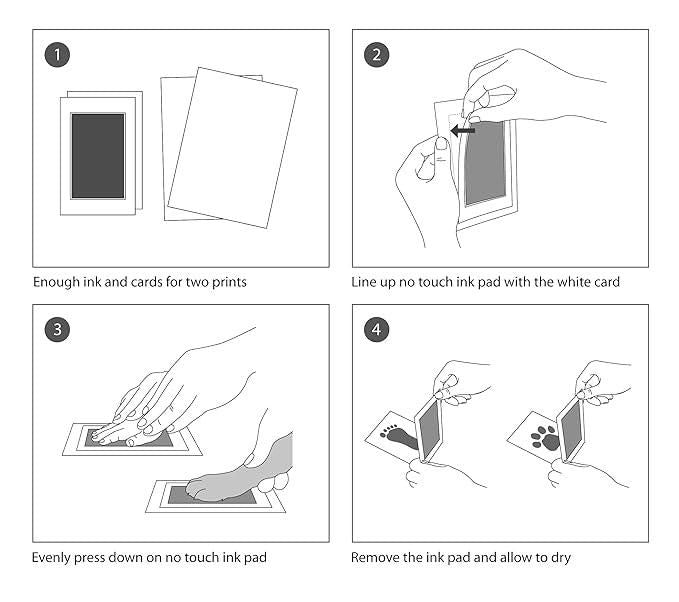 1

Enough ink and cards for two prints

2

Line up no touch ink pad with the white card

3

Evenly press down on no touch ink pad

4

Remove the ink pad and allow to dry